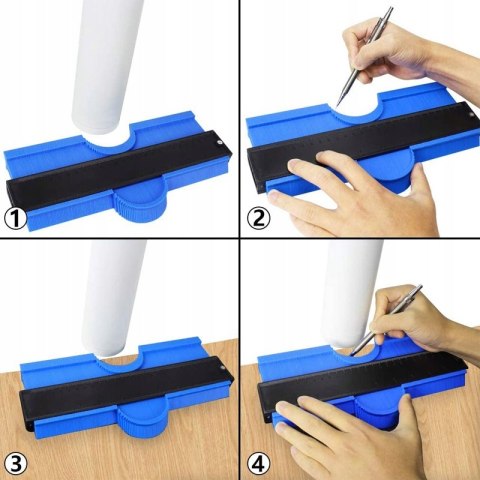 1
2
3
4