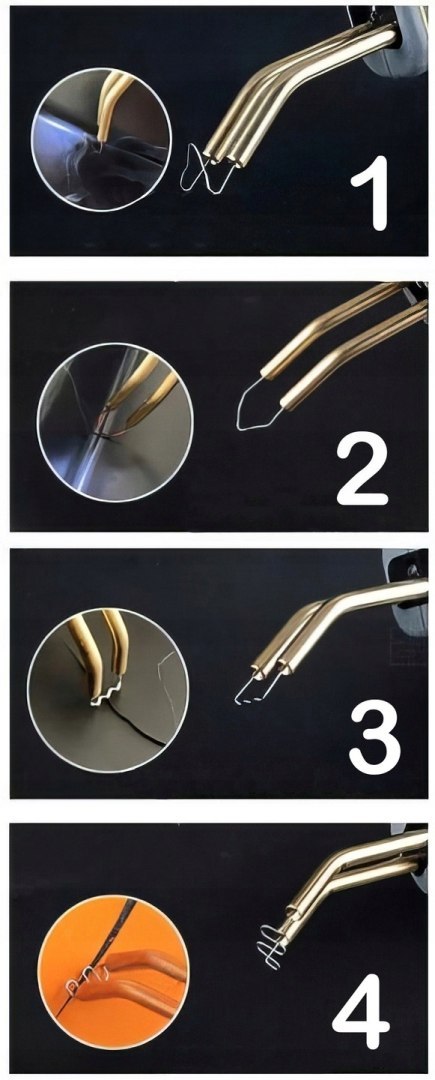 1

2

3

4